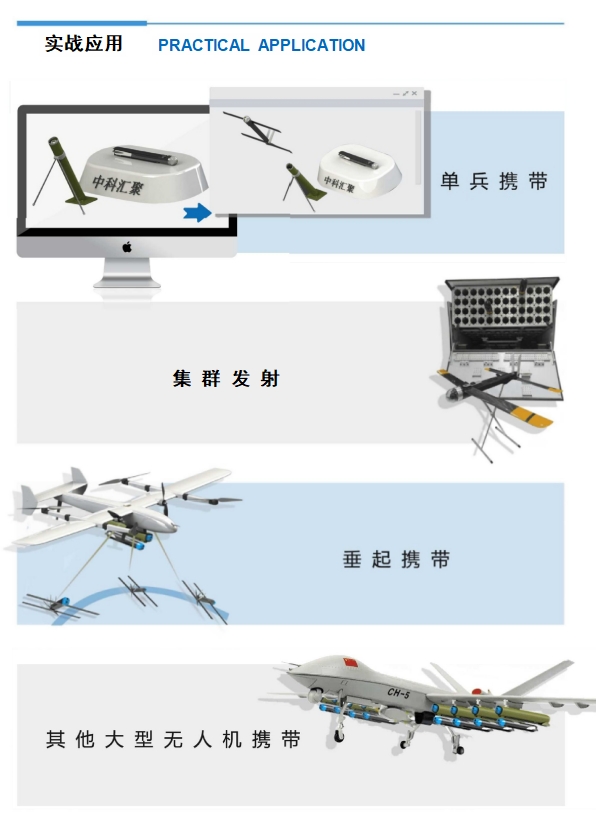 实战应用 PRACTICAL APPLICATION

中科汇聚

中科汇聚

单兵携带

集群发射

垂起携带

CH-5

其他大型无人机携带